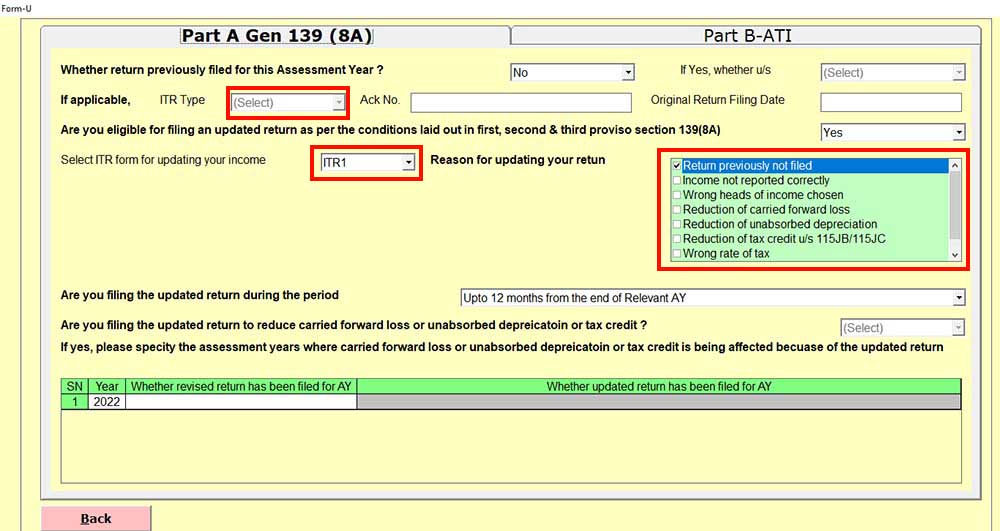 Form-U

Part A Gen 139 (8A)

Part B-ATI

Whether return previously filed for this Assessment Year ? No If Yes, whether u/s (Select)

If applicable, ITR Type (Select) Ack No. Original Return Filing Date

Are you eligible for filing an updated return as per the conditions laid out in first, second & third proviso section 139(8A) Yes

Select ITR form for updating your income ITR1 Reason for updating your retun

Return previously not filed
Income not reported correctly
Wrong heads of income chosen
Reduction of carried forward loss
Reduction of unabsorbed depreciation
Reduction of tax credit u/s 115JB/115JC
Wrong rate of tax

Are you filing the updated return during the period Upto 12 months from the end of Relevant AY

Are you filing the updated return to reduce carried forward loss or unabsorbed depreicatoin or tax credit ? (Select)

If yes, please specity the assessment years where carried forward loss or unabsorbed depreicatoin or tax credit is being affected becuase of the updated return

| SN | Year | Whether revised return has been filed for AY | Whether updated return has been filed for AY |
|---|---|---|---|
| 1 | 2022 | | |

Back